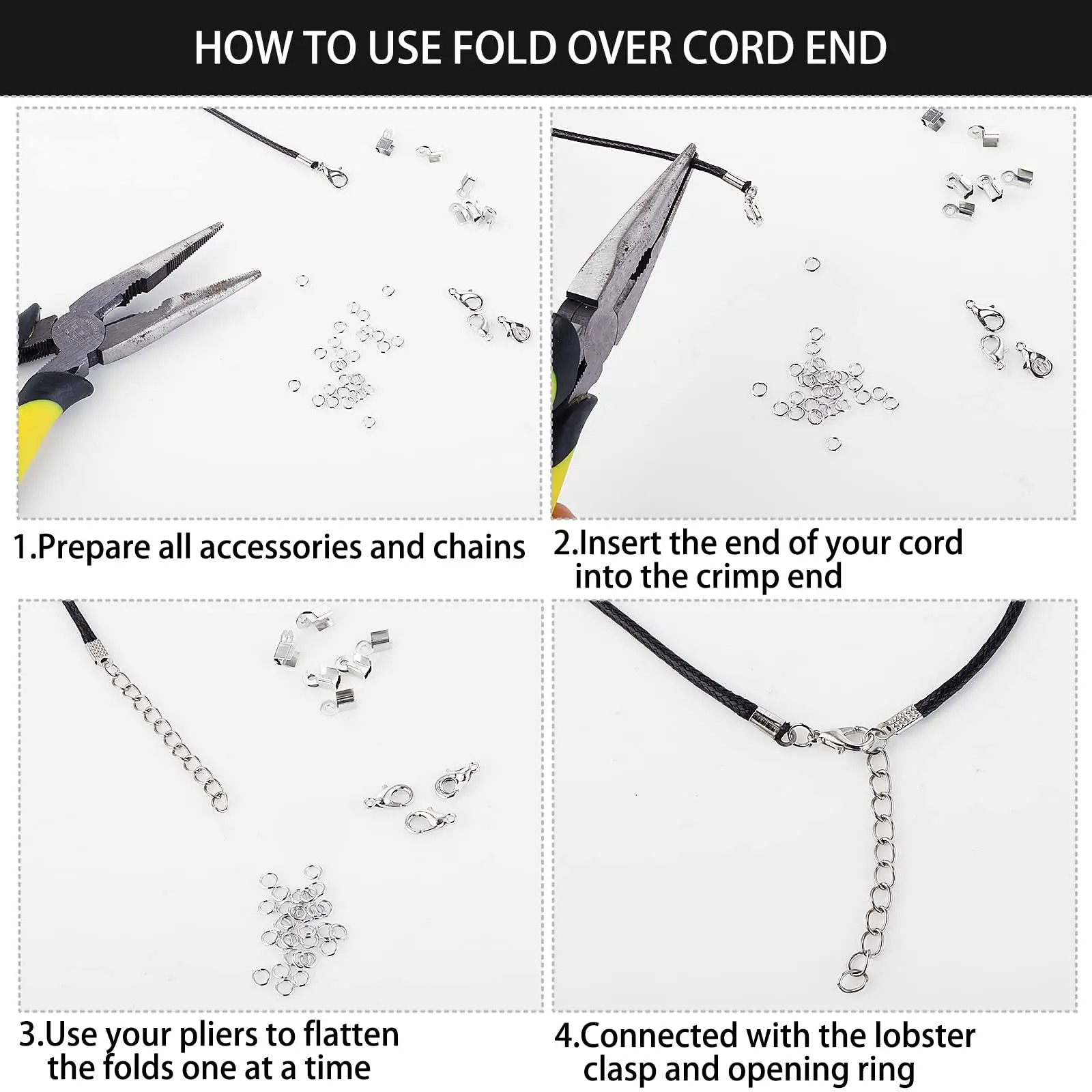 HOW TO USE FOLD OVER CORD END

1.Prepare all accessories and chains

2.Insert the end of your cord into the crimp end

3.Use your pliers to flatten the folds one at a time

4.Connected with the lobster clasp and opening ring